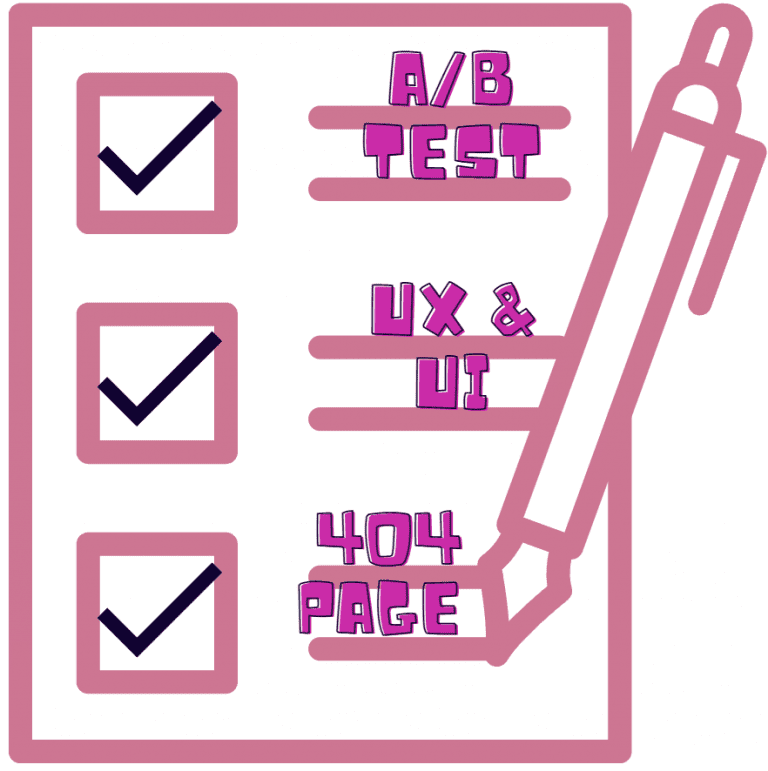 A/B TEST

UX & UI

404 PAGE